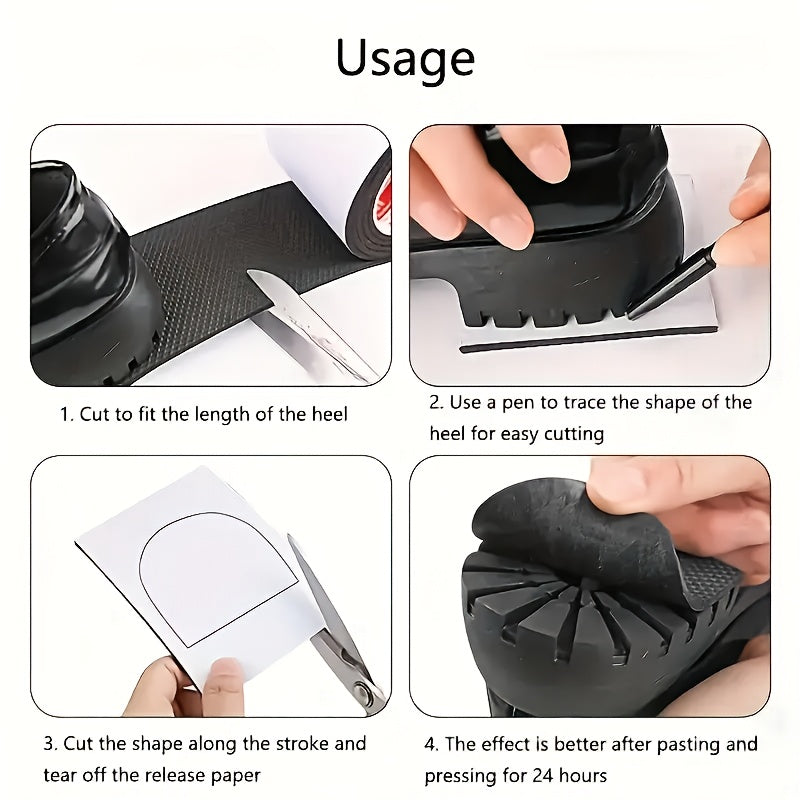 Usage

1. Cut to fit the length of the heel

2. Use a pen to trace the shape of the heel for easy cutting

3. Cut the shape along the stroke and tear off the release paper

4. The effect is better after pasting and pressing for 24 hours