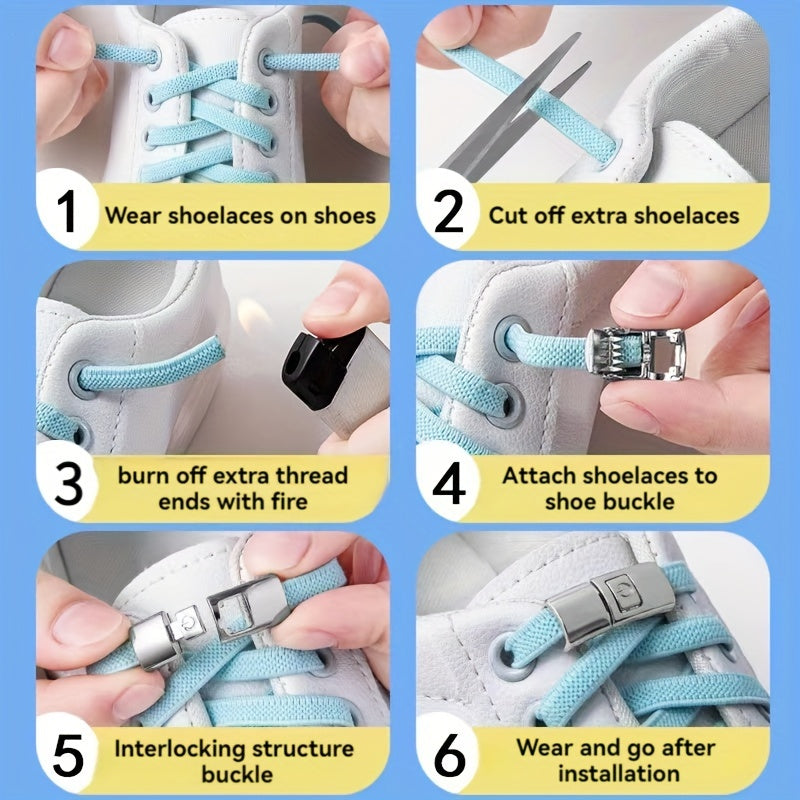 1 Wear shoelaces on shoes

2 Cut off extra shoelaces

3 burn off extra thread ends with fire

4 Attach shoelaces to shoe buckle

5 Interlocking structure buckle

6 Wear and go after installation