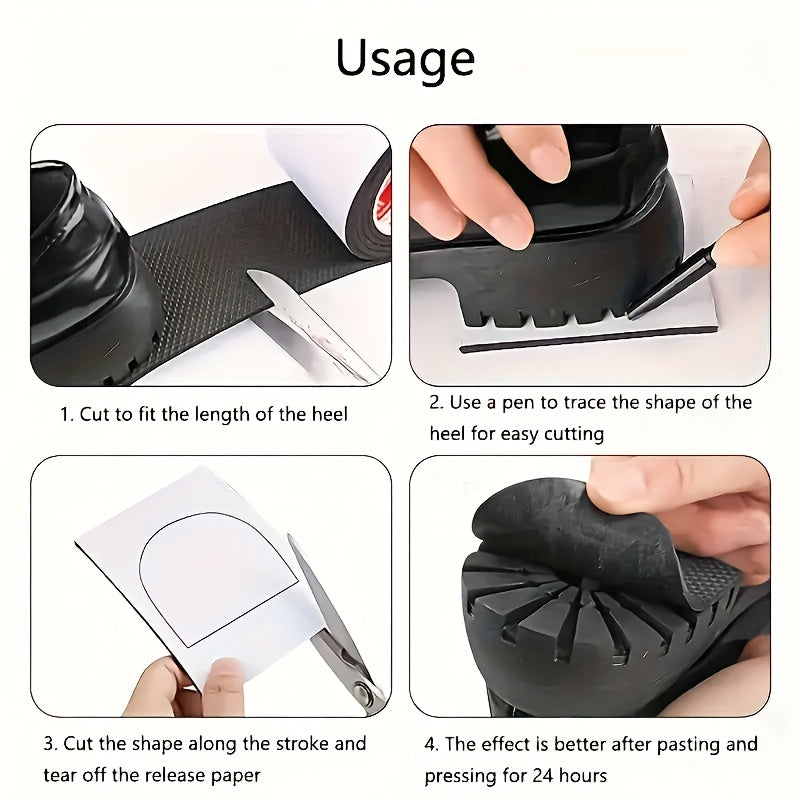 Usage

1. Cut to fit the length of the heel

2. Use a pen to trace the shape of the heel for easy cutting

3. Cut the shape along the stroke and tear off the release paper

4. The effect is better after pasting and pressing for 24 hours